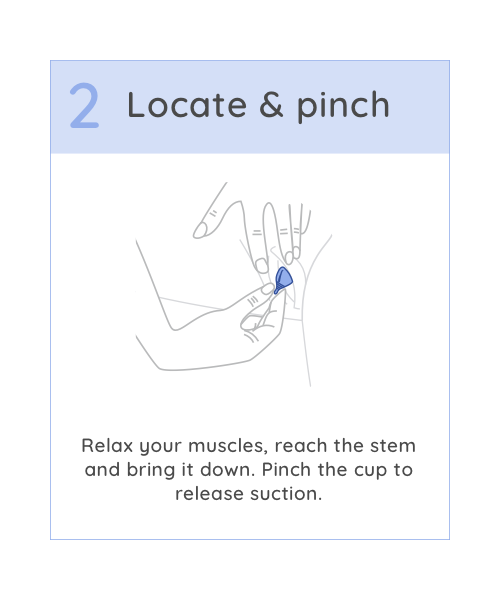 2 Locate & pinch

Relax your muscles, reach the stem and bring it down. Pinch the cup to release suction.