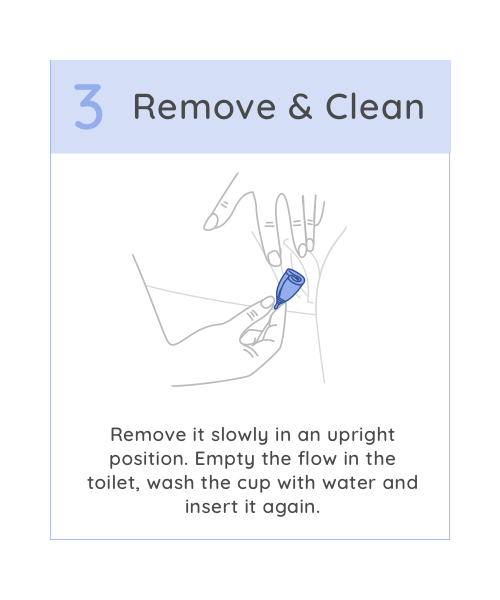 3 Remove & Clean

Remove it slowly in an upright position. Empty the flow in the toilet, wash the cup with water and insert it again.